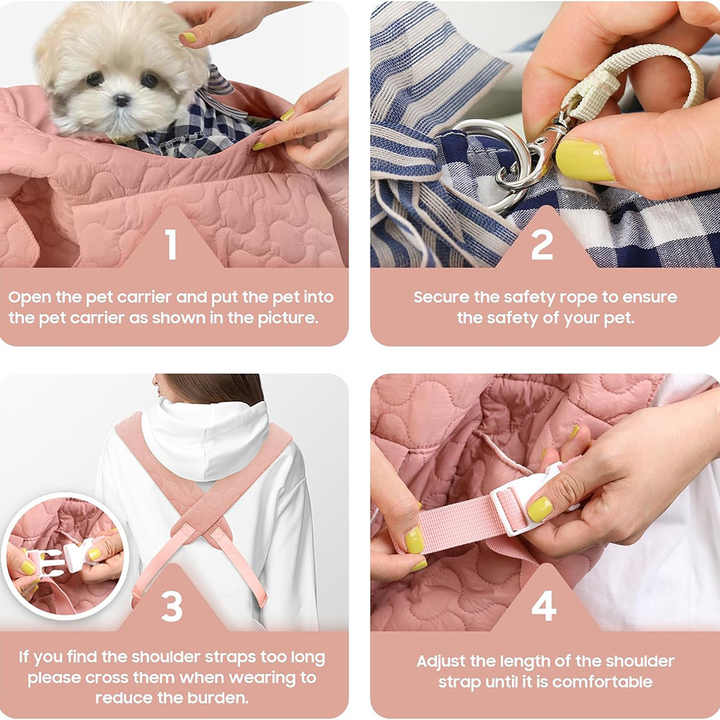 1

Open the pet carrier and put the pet into the pet carrier as shown in the picture.

2

Secure the safety rope to ensure the safety of your pet.

3

If you find the shoulder straps too long please cross them when wearing to reduce the burden.

4

Adjust the length of the shoulder strap until it is comfortable